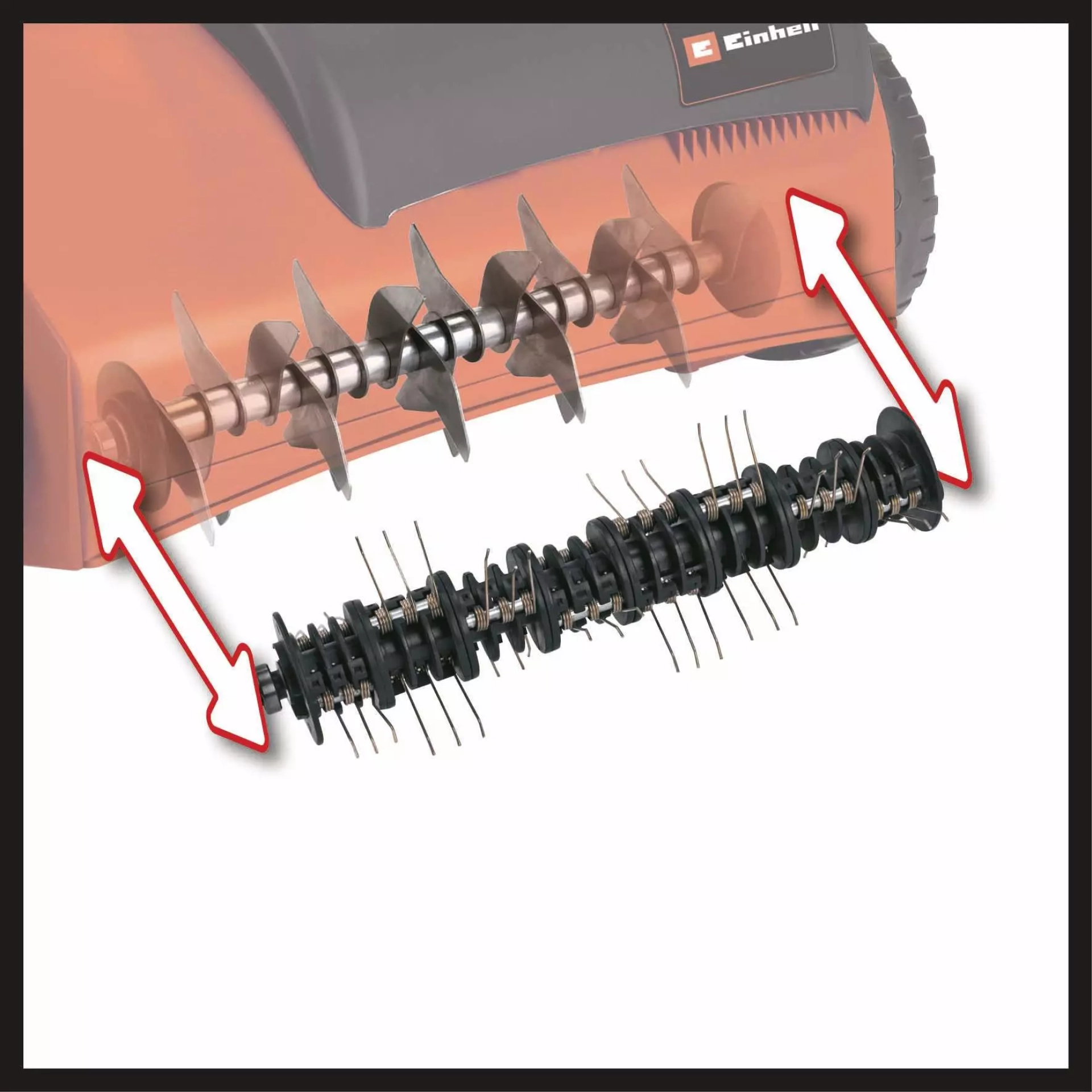 Einhell